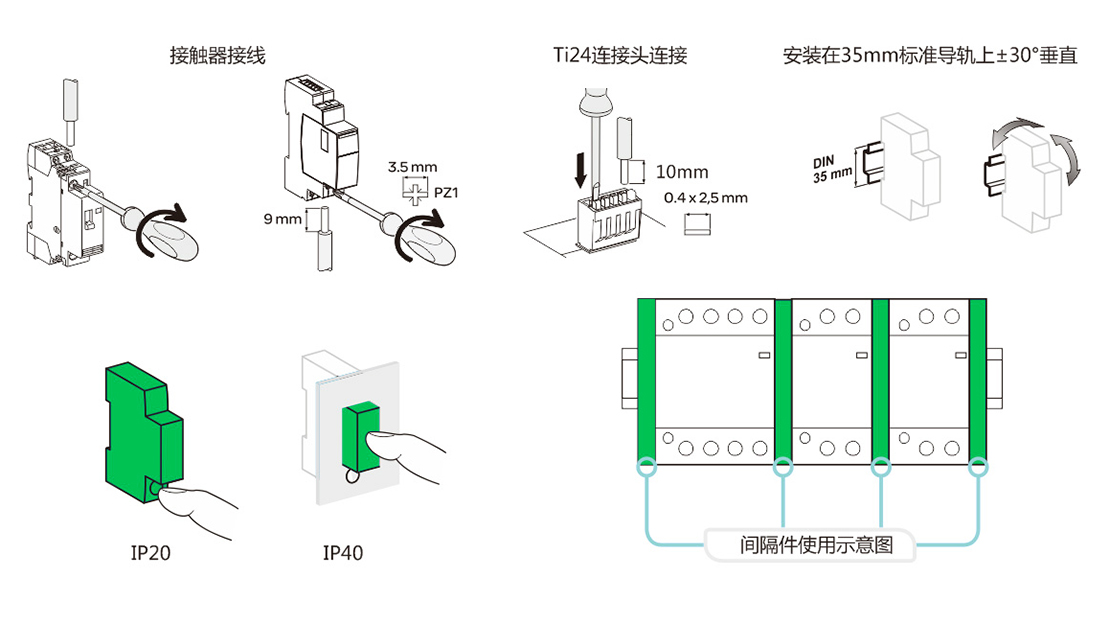 接触器接线

3.5 mm

PZ1

9 mm

Ti24连接头连接

10mm

0.4 x 2,5 mm

安装在35mm标准导轨上±30°垂直

DIN
35 mm

IP20

IP40

间隔件使用示意图